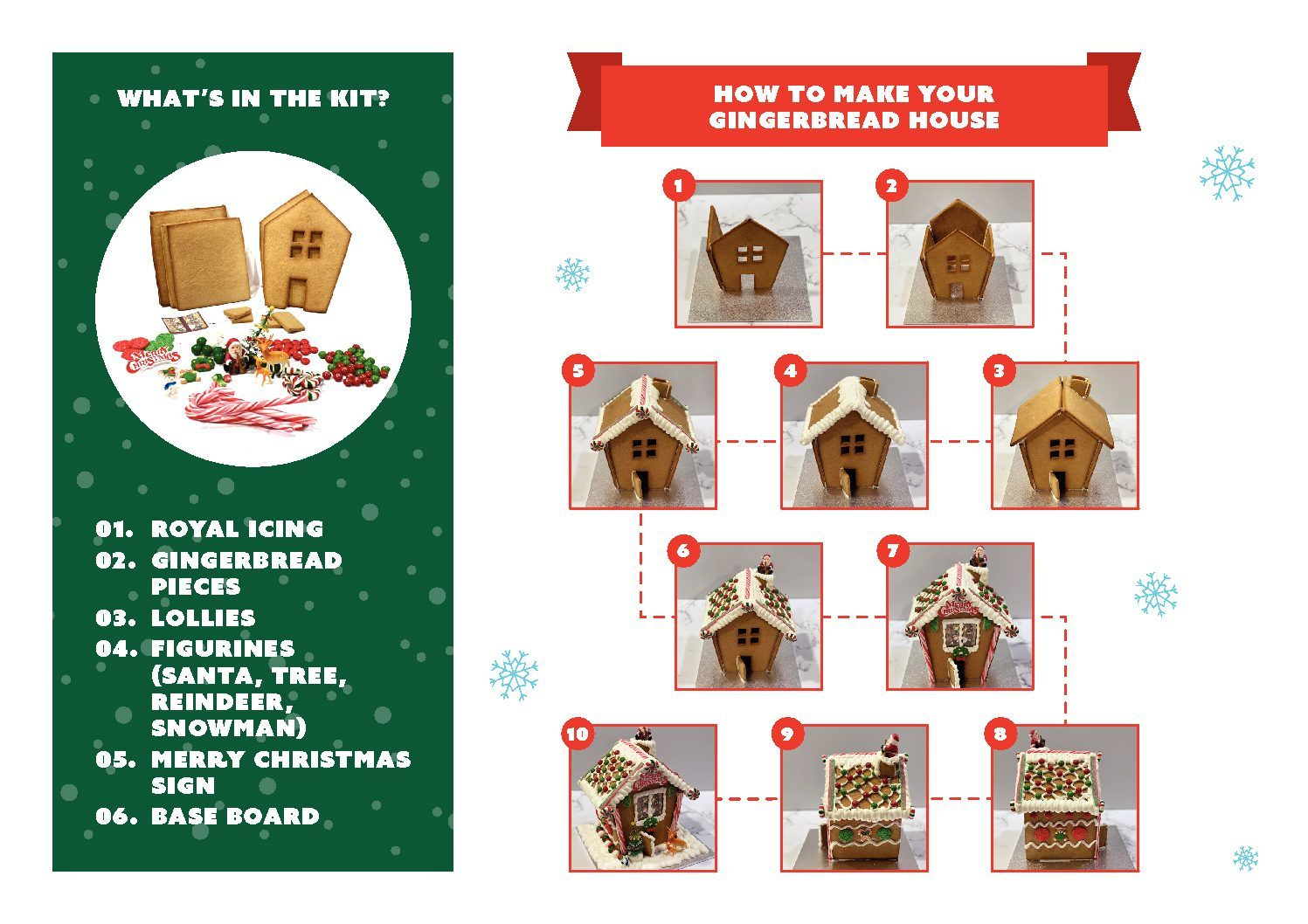 WHAT'S IN THE KIT?

Merry Christmas

01. ROYAL ICING
02. GINGERBREAD PIECES
03. LOLLIES
04. FIGURINES (SANTA, TREE, REINDEER, SNOWMAN)
05. MERRY CHRISTMAS SIGN
06. BASE BOARD

HOW TO MAKE YOUR GINGERBREAD HOUSE

1
2
5
4
3
6
7
Merry Christmas
10
9
8